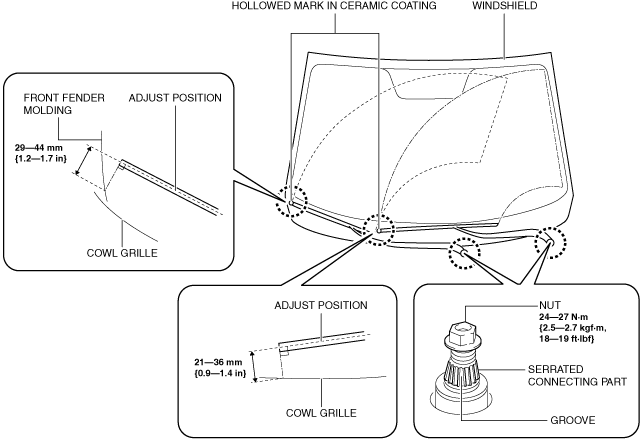 HOLLOWED MARK IN CERAMIC COATING

WINDSHIELD

FRONT FENDER MOLDING

ADJUST POSITION

29—44 mm {1.2—1.7 in}

COWL GRILLE

ADJUST POSITION

21—36 mm {0.9—1.4 in}

COWL GRILLE

NUT
24—27 N·m
{2.5—2.7 kgf·m,
18—19 ft·lbf}

SERRATED CONNECTING PART

GROOVE