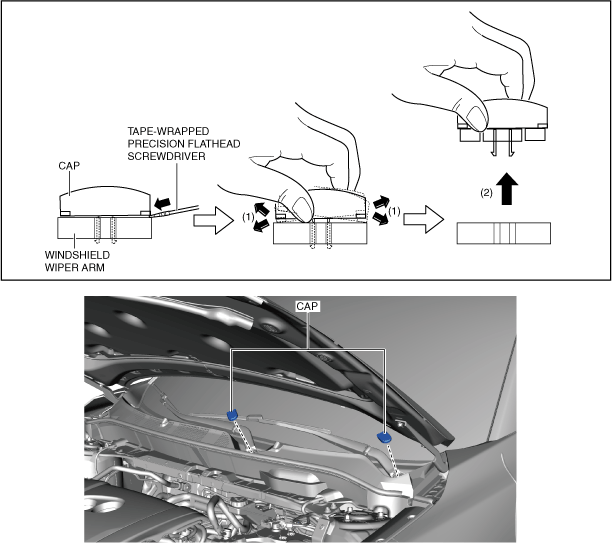 TAPE-WRAPPED PRECISION FLATHEAD SCREWDRIVER

CAP

WINDSHIELD WIPER ARM

(1)

(1)

(2)

CAP