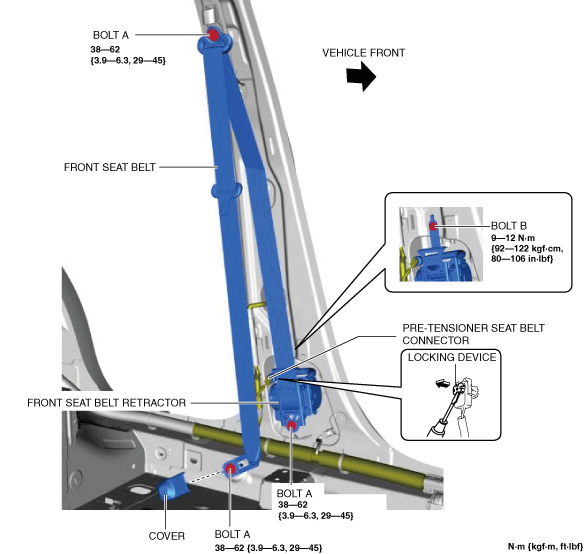 BOLT A
38—62
{3.9—6.3, 29—45}

VEHICLE FRONT

FRONT SEAT BELT

BOLT B
9—12 N·m
{92—122 kgf·cm,
80—106 in·lbf}

PRE-TENSIONER SEAT BELT CONNECTOR

LOCKING DEVICE

FRONT SEAT BELT RETRACTOR

BOLT A
38—62
{3.9—6.3, 29—45}

COVER

BOLT A
38—62 {3.9—6.3, 29—45}

N·m {kgf·m, ft·lbf}