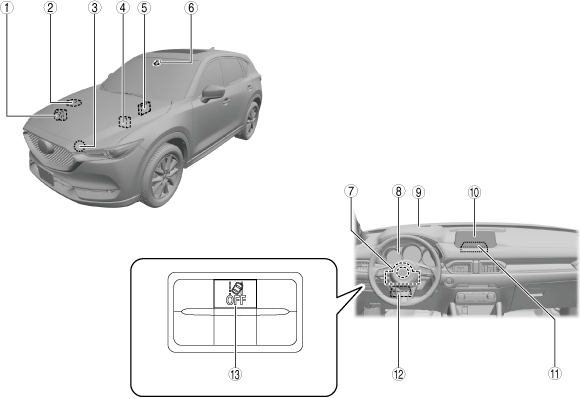 ①
②
③
④
⑤
⑥
⑦
⑧
⑨
⑩
OFF
⑬
⑫
⑪