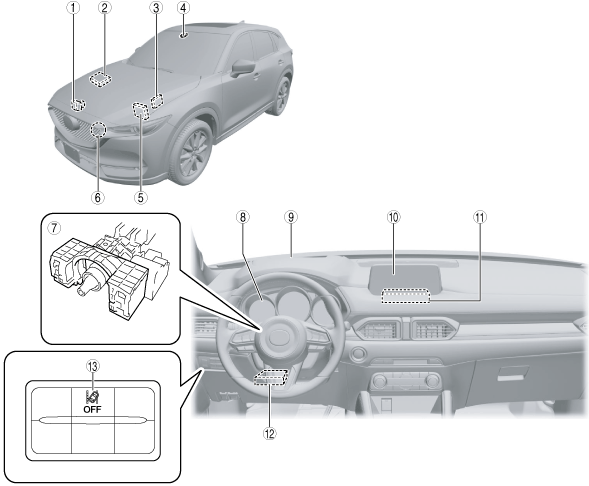 ①
②
③
④
⑥
⑤
⑦
⑧
⑨
⑩
⑪
⑬
OFF
⑫