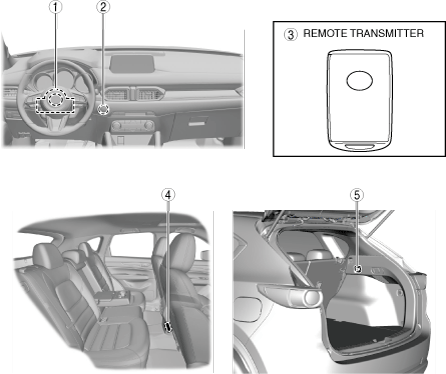 1
2
3 REMOTE TRANSMITTER
4
5