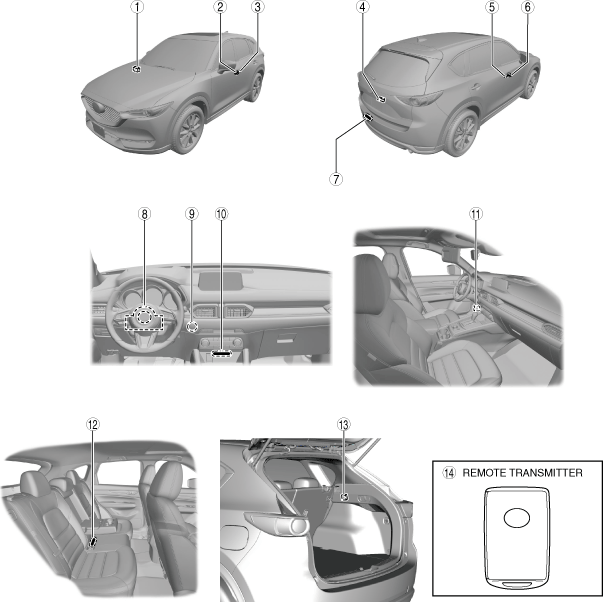 1
2
3
4
5
6
7
8
9
10
11
12
13
14 REMOTE TRANSMITTER