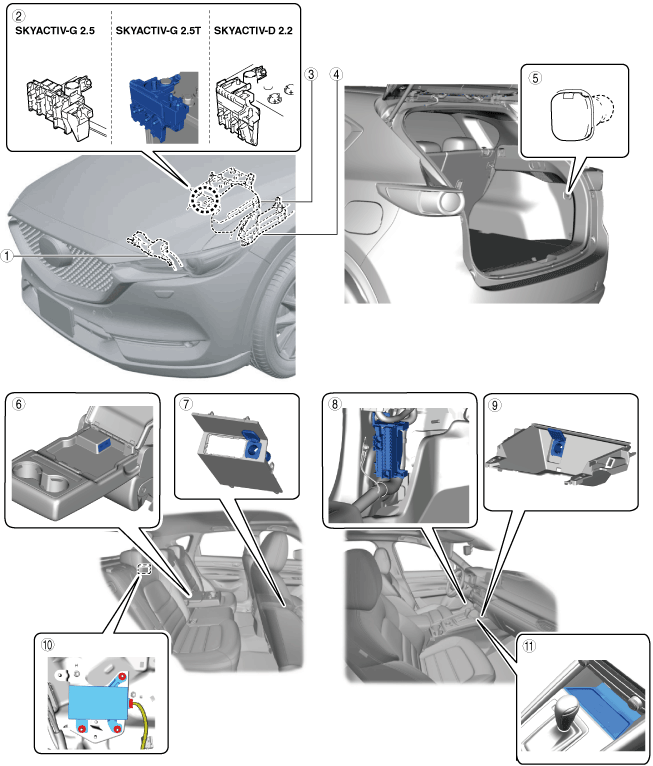 ②
SKYACTIV-G 2.5
SKYACTIV-G 2.5T
SKYACTIV-D 2.2
③
④
⑤
①
⑥
⑦
⑧
⑨
⑩
⑪