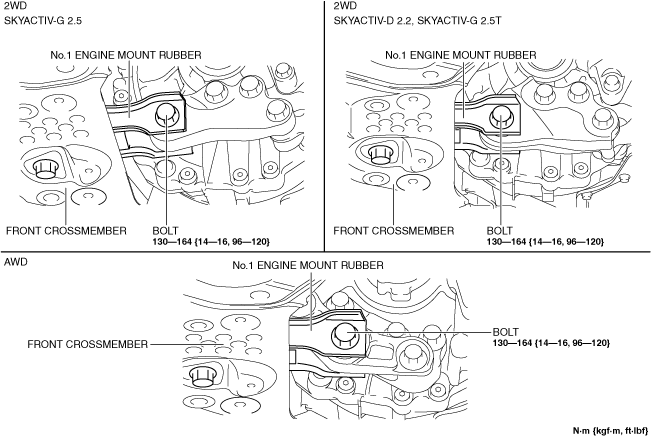 2WD
SKYACTIV-G 2.5

No.1 ENGINE MOUNT RUBBER

FRONT CROSSMEMBER

BOLT
130—164 {14—16, 96—120}

2WD
SKYACTIV-D 2.2, SKYACTIV-G 2.5T

No.1 ENGINE MOUNT RUBBER

FRONT CROSSMEMBER

BOLT
130—164 {14—16, 96—120}

AWD

No.1 ENGINE MOUNT RUBBER

FRONT CROSSMEMBER

BOLT
130—164 {14—16, 96—120}

N·m {kgf·m, ft·lbf}