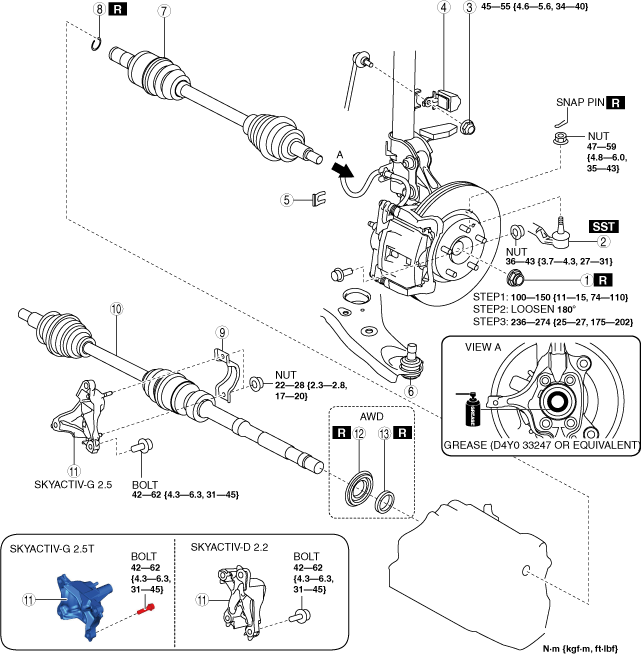 8 R
7
4
3
45—55 {4.6—5.6, 34—40}

SNAP PIN R
NUT
47—59
{4.8—6.0,
35—43}

A
5
SST
2
NUT
36—43 {3.7—4.3, 27—31}
1 R
STEP1: 100—150 {11—15, 74—110}
STEP2: LOOSEN 180°
STEP3: 236—274 {25—27, 175—202}

10
9
NUT
22—28 {2.3—2.8,
17—20}
6
VIEW A
GREASE
GREASE (D4Y0 33247 OR EQUIVALENT)

AWD
R 12
13 R
11
SKYACTIV-G 2.5
BOLT
42—62 {4.3—6.3, 31—45}

SKYACTIV-G 2.5T
BOLT
42—62
{4.3—6.3,
31—45}
11

SKYACTIV-D 2.2
BOLT
42—62
{4.3—6.3,
31—45}
11

N·m {kgf·m, ft·lbf}