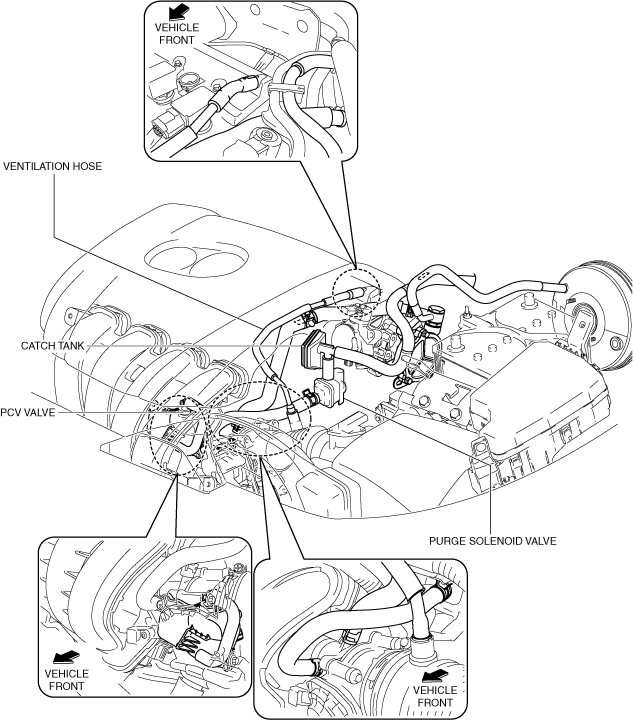 VEHICLE FRONT

VENTILATION HOSE

CATCH TANK

PCV VALVE

PURGE SOLENOID VALVE

VEHICLE FRONT

VEHICLE FRONT