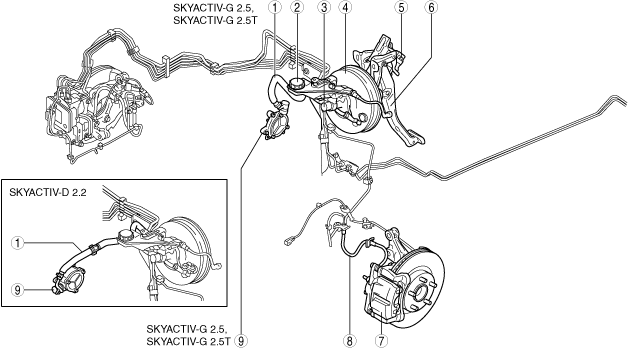 SKYACTIV-G 2.5,
SKYACTIV-G 2.5T

1
2
3
4
5
6

SKYACTIV-D 2.2

1

9

SKYACTIV-G 2.5,
SKYACTIV-G 2.5T
9

8
7