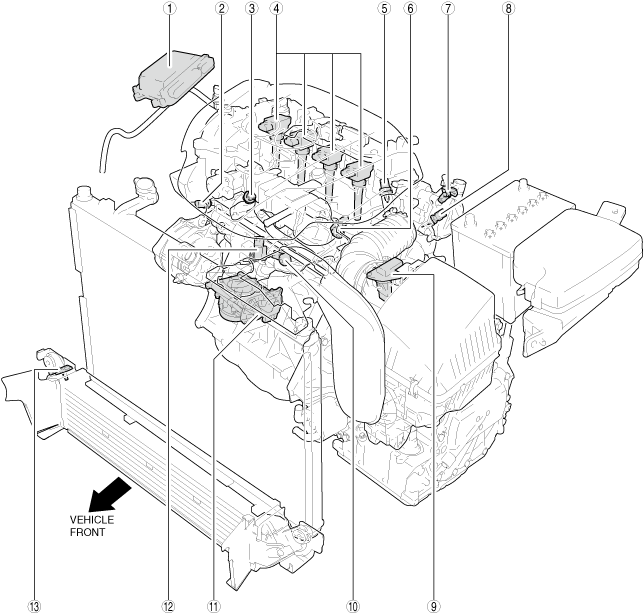 1
2
3
4
5
6
7
8
VEHICLE FRONT
13
12
11
10
9