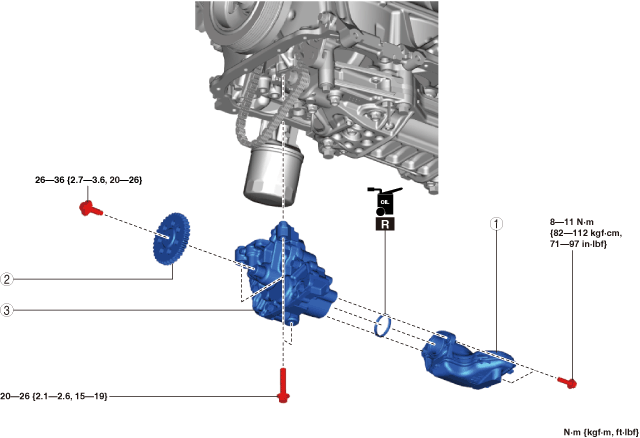 26—36 {2.7—3.6, 20—26}

OIL

R

1

8—11 N·m {82—112 kgf·cm, 71—97 in·lbf}

2

3

20—26 {2.1—2.6, 15—19}

N·m {kgf·m, ft·lbf}