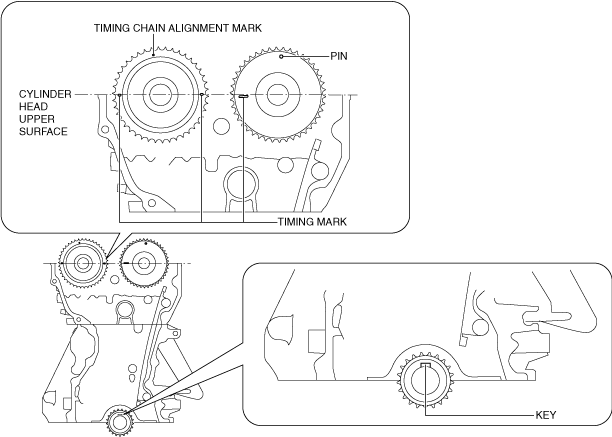 TIMING CHAIN ALIGNMENT MARK

PIN

CYLINDER HEAD UPPER SURFACE

TIMING MARK

KEY