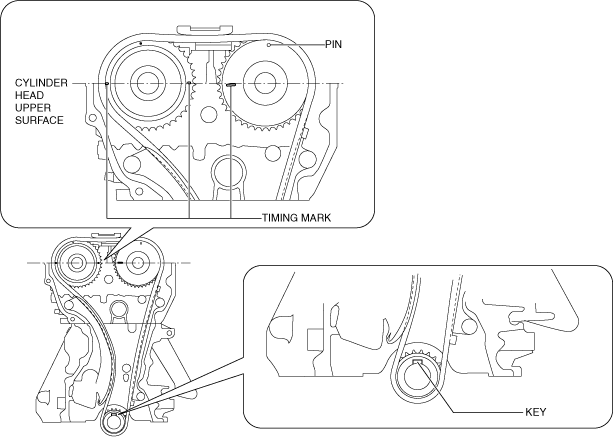 PIN

CYLINDER HEAD UPPER SURFACE

TIMING MARK

KEY