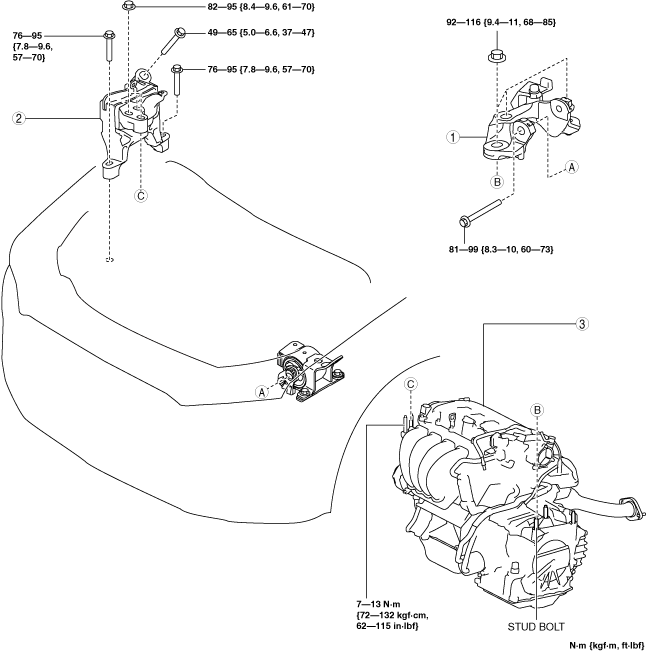 82—95 {8.4—9.6, 61—70}

76—95 {7.8—9.6, 57—70}

49—65 {5.0—6.6, 37—47}

76—95 {7.8—9.6, 57—70}

2

C

92—116 {9.4—11, 68—85}

1

B

A

81—99 {8.3—10, 60—73}

3

A

C

B

7—13 N·m {72—132 kgf·cm, 62—115 in·lbf}

STUD BOLT

N·m {kgf·m, ft·lbf}