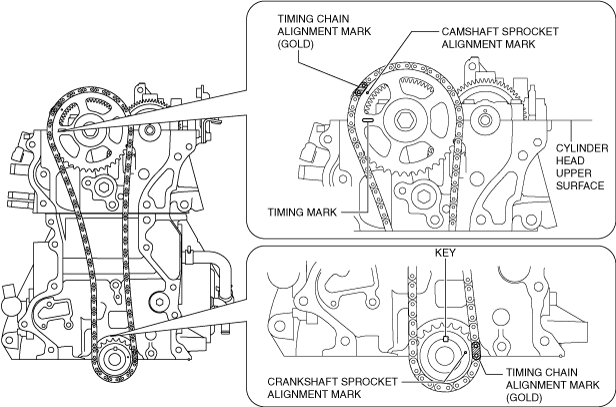 TIMING CHAIN ALIGNMENT MARK (GOLD)

CAMSHAFT SPROCKET ALIGNMENT MARK

CYLINDER HEAD UPPER SURFACE

TIMING MARK

KEY

CRANKSHAFT SPROCKET ALIGNMENT MARK

TIMING CHAIN ALIGNMENT MARK (GOLD)