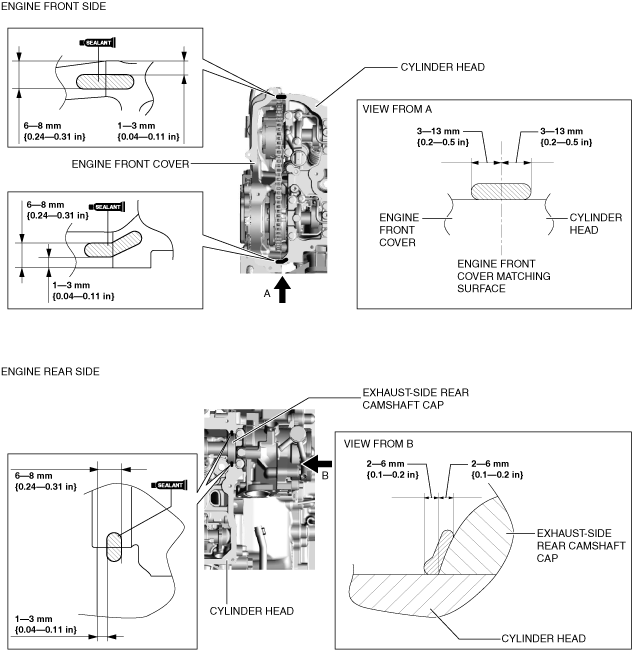 ENGINE FRONT SIDE

SEALANT

6—8 mm {0.24—0.31 in}

1—3 mm {0.04—0.11 in}

CYLINDER HEAD

ENGINE FRONT COVER

6—8 mm {0.24—0.31 in}

SEALANT

1—3 mm {0.04—0.11 in}

A

VIEW FROM A

3—13 mm {0.2—0.5 in}

3—13 mm {0.2—0.5 in}

ENGINE FRONT COVER

CYLINDER HEAD

ENGINE FRONT COVER MATCHING SURFACE

ENGINE REAR SIDE

EXHAUST-SIDE REAR CAMSHAFT CAP

6—8 mm {0.24—0.31 in}

SEALANT

1—3 mm {0.04—0.11 in}

B

CYLINDER HEAD

VIEW FROM B

2—6 mm {0.1—0.2 in}

2—6 mm {0.1—0.2 in}

EXHAUST-SIDE REAR CAMSHAFT CAP

CYLINDER HEAD