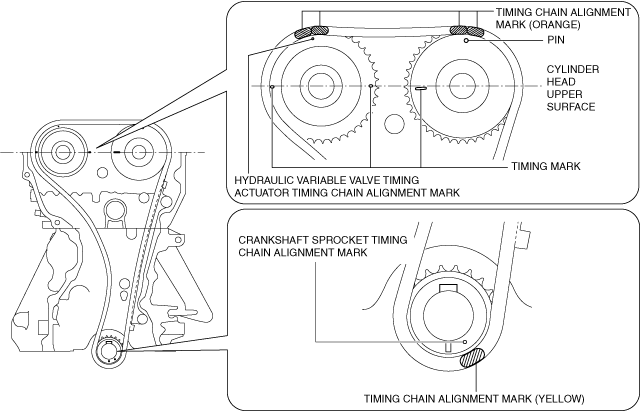 TIMING CHAIN ALIGNMENT MARK (ORANGE)

PIN

CYLINDER HEAD UPPER SURFACE

TIMING MARK

HYDRAULIC VARIABLE VALVE TIMING ACTUATOR TIMING CHAIN ALIGNMENT MARK

CRANKSHAFT SPROCKET TIMING CHAIN ALIGNMENT MARK

TIMING CHAIN ALIGNMENT MARK (YELLOW)