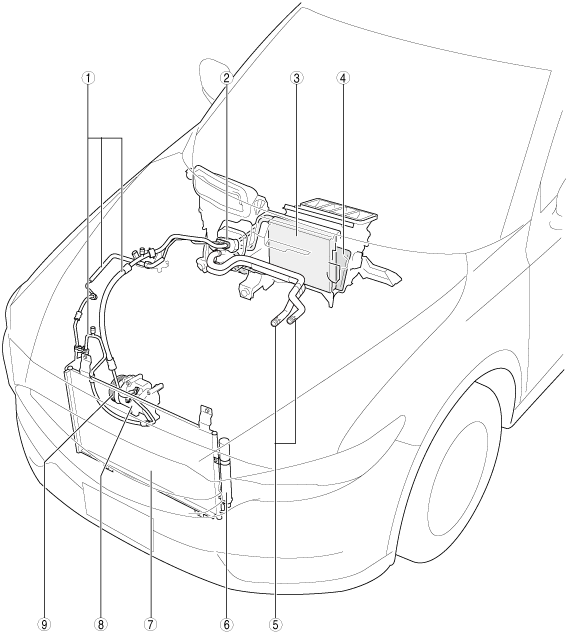 1
2
3
4
9
8
7
6
5