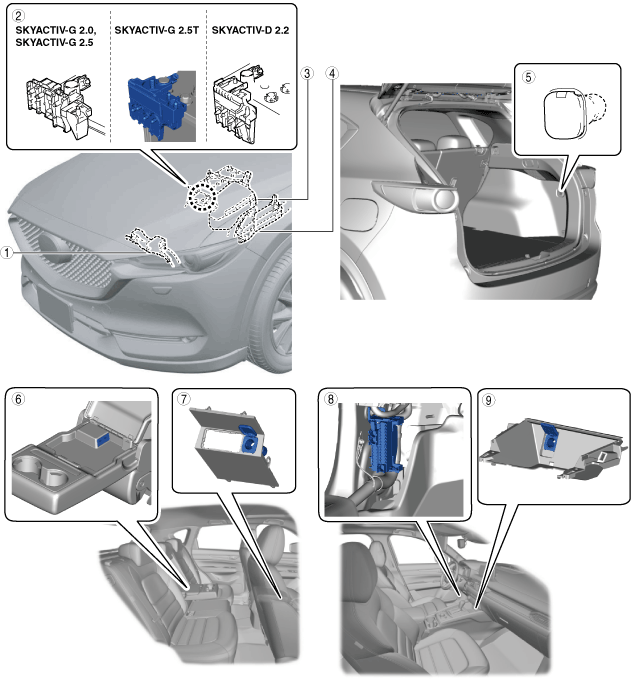 ②
SKYACTIV-G 2.0, SKYACTIV-G 2.5
SKYACTIV-G 2.5T
SKYACTIV-D 2.2

③

④

⑤

①

⑥

⑦

⑧

⑨