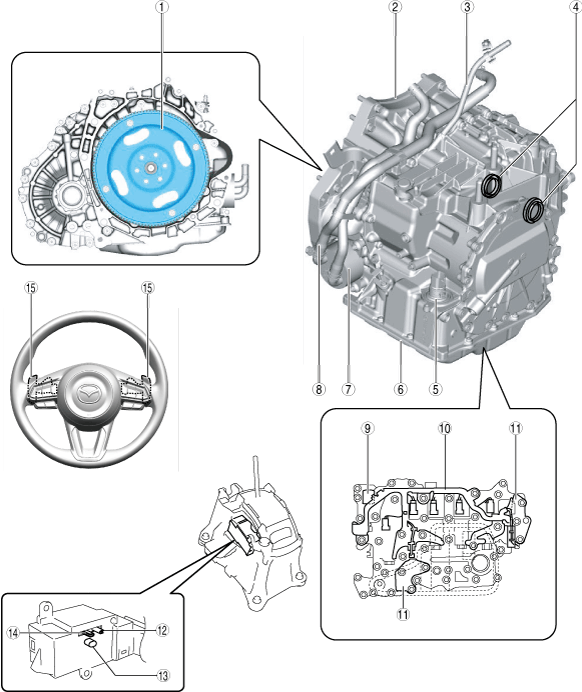 1
2
3
4
4
15
15
8
7
6
5
9
10
11
11
14
12
13