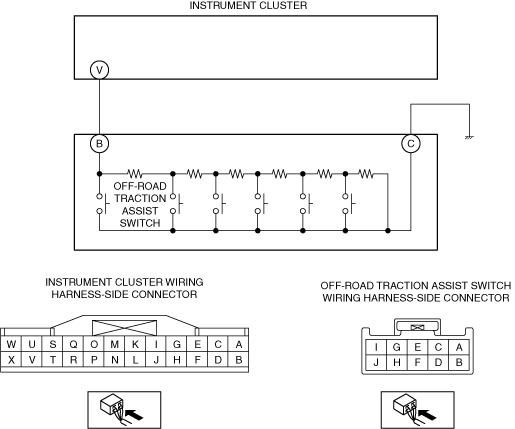 INSTRUMENT CLUSTER

V

B

C

OFF-ROAD TRACTION ASSIST SWITCH

INSTRUMENT CLUSTER WIRING HARNESS-SIDE CONNECTOR

| W | U | S | Q | O | M | K | I | G | E | C | A |
|---|---|---|---|---|---|---|---|---|---|---|---|
| X | V | T | R | P | N | L | J | H | F | D | B |

OFF-ROAD TRACTION ASSIST SWITCH WIRING HARNESS-SIDE CONNECTOR

| I | G | E | C | A |
|---|---|---|---|---|
| J | H | F | D | B |