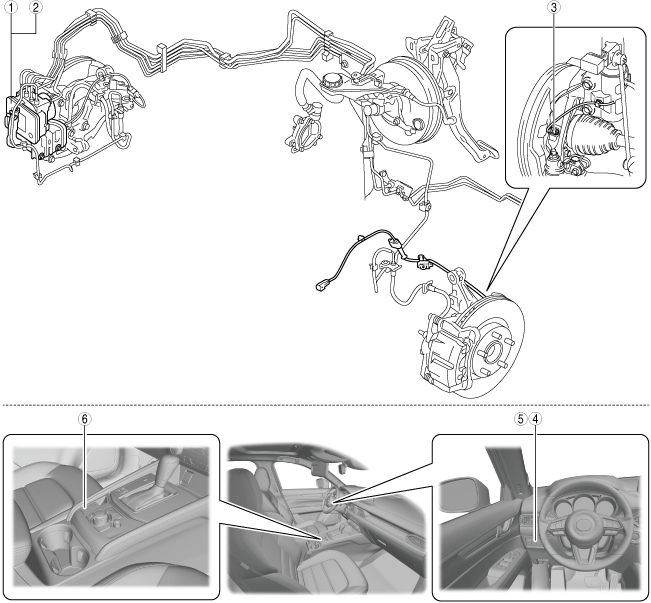 ①
②
③
⑥
⑤
④