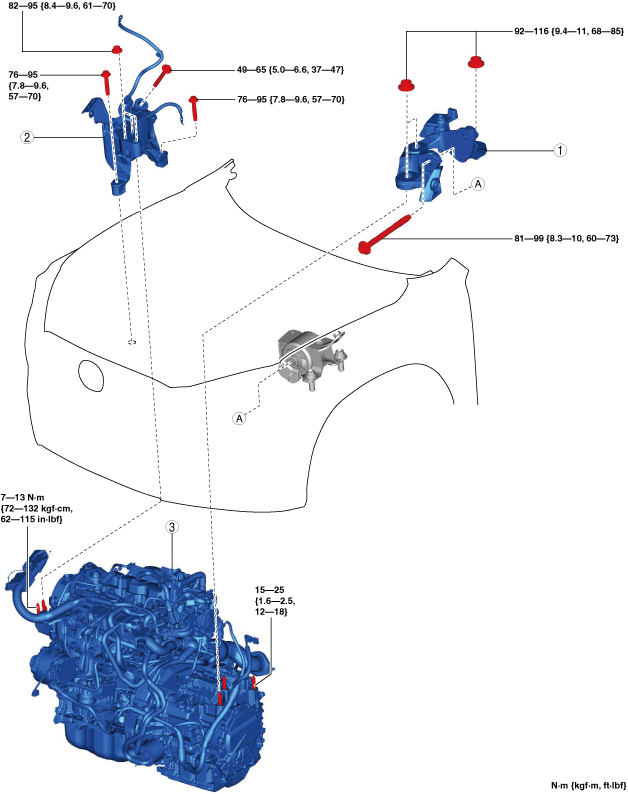 82—95 {8.4—9.6, 61—70}

76—95 {7.8—9.6, 57—70}

49—65 {5.0—6.6, 37—47}

76—95 {7.8—9.6, 57—70}

2

92—116 {9.4—11, 68—85}

1

A

81—99 {8.3—10, 60—73}

A

7—13 N·m {72—132 kgf·cm, 62—115 in·lbf}

3

15—25 {1.6—2.5, 12—18}

N·m {kgf·m, ft·lbf}