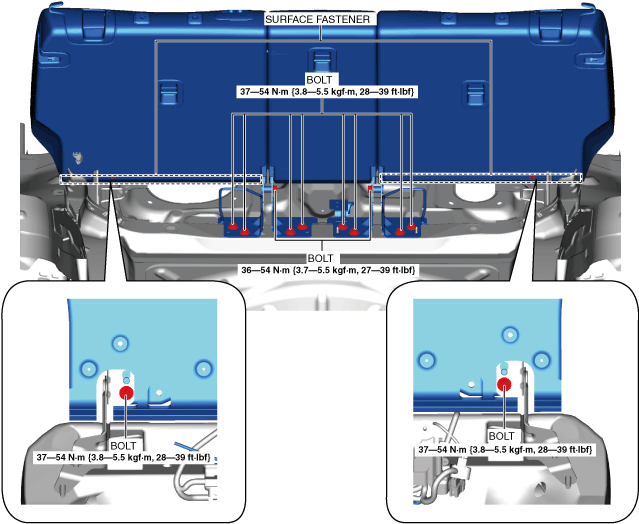 SURFACE FASTENER

BOLT
37—54 N·m {3.8—5.5 kgf·m, 28—39 ft·lbf}

BOLT
36—54 N·m {3.7—5.5 kgf·m, 27—39 ft·lbf}

BOLT
37—54 N·m {3.8—5.5 kgf·m, 28—39 ft·lbf}

BOLT
37—54 N·m {3.8—5.5 kgf·m, 28—39 ft·lbf}