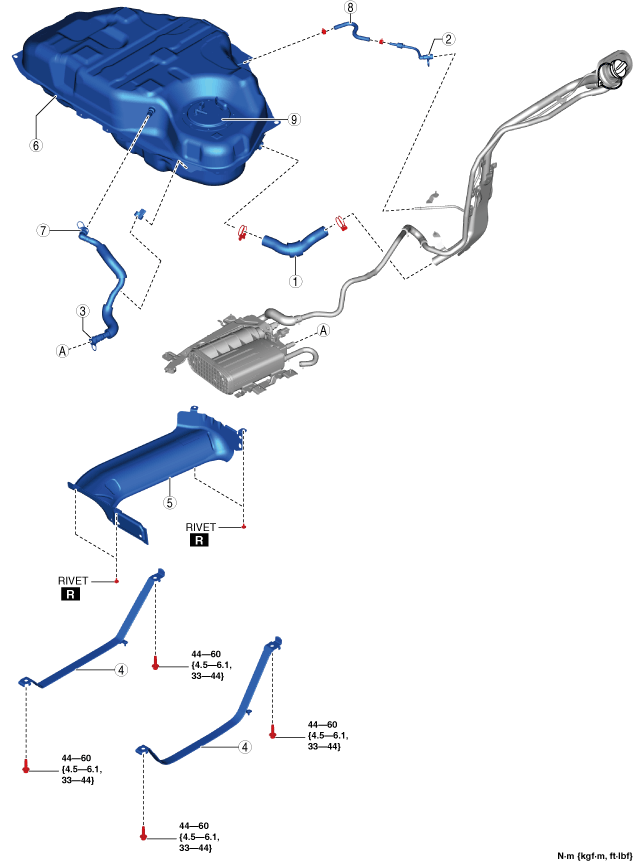 8
2
6
9
7
1
3
A
A
5
RIVET
R
RIVET
R
4
44—60
{4.5—6.1,
33—44}
44—60
{4.5—6.1,
33—44}
4
44—60
{4.5—6.1,
33—44}
44—60
{4.5—6.1,
33—44}
N·m {kgf·m, ft·lbf}