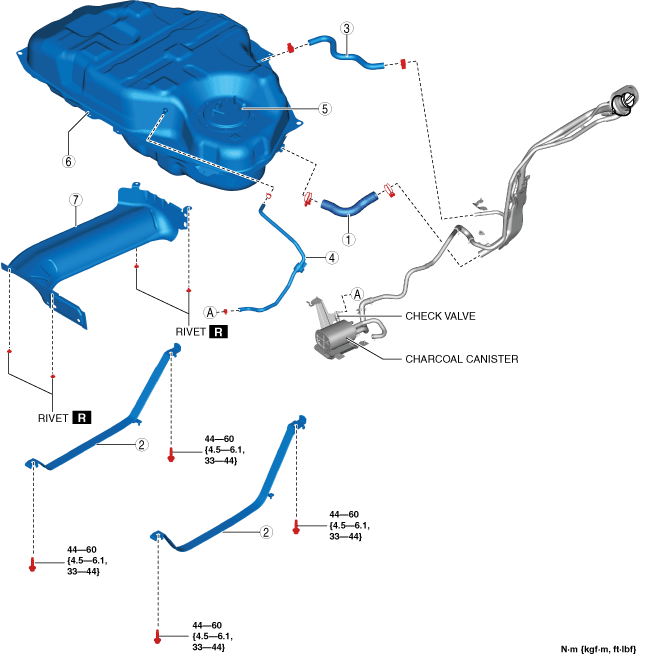 3

5

6

7

1

4

A

A

CHECK VALVE

CHARCOAL CANISTER

RIVET R

RIVET R

2

44—60 {4.5—6.1, 33—44}

2

44—60 {4.5—6.1, 33—44}

44—60 {4.5—6.1, 33—44}

44—60 {4.5—6.1, 33—44}

N·m {kgf·m, ft·lbf}