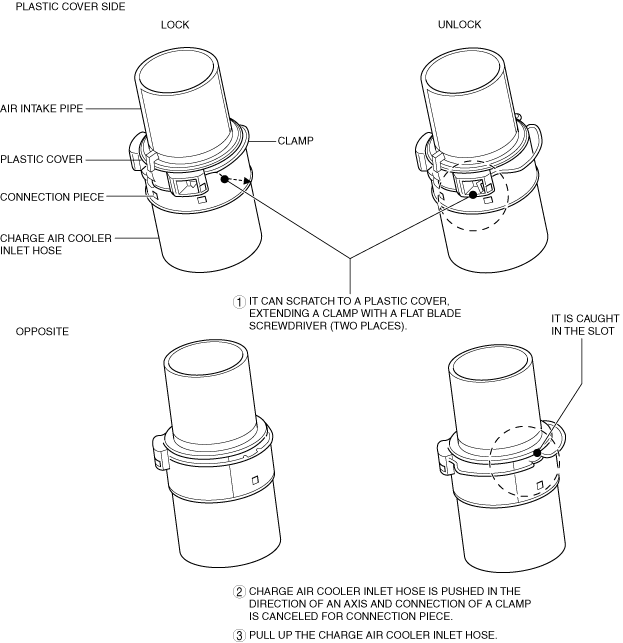 PLASTIC COVER SIDE

LOCK

UNLOCK

AIR INTAKE PIPE

CLAMP

PLASTIC COVER

CONNECTION PIECE

CHARGE AIR COOLER INLET HOSE

1 IT CAN SCRATCH TO A PLASTIC COVER, EXTENDING A CLAMP WITH A FLAT BLADE SCREWDRIVER (TWO PLACES).

OPPOSITE

IT IS CAUGHT IN THE SLOT

2 CHARGE AIR COOLER INLET HOSE IS PUSHED IN THE DIRECTION OF AN AXIS AND CONNECTION OF A CLAMP IS CANCELED FOR CONNECTION PIECE.

3 PULL UP THE CHARGE AIR COOLER INLET HOSE.