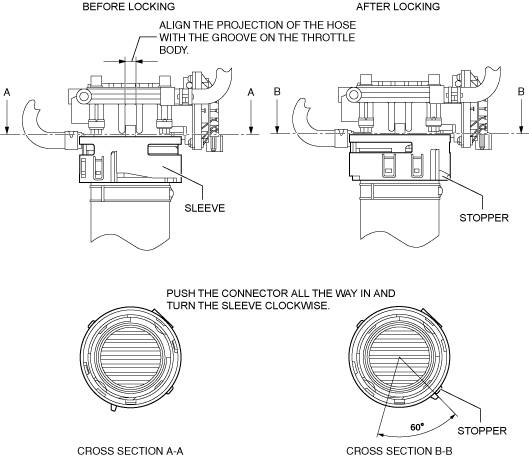 BEFORE LOCKING

AFTER LOCKING

ALIGN THE PROJECTION OF THE HOSE WITH THE GROOVE ON THE THROTTLE BODY.

A

A

B

B

SLEEVE

STOPPER

PUSH THE CONNECTOR ALL THE WAY IN AND TURN THE SLEEVE CLOCKWISE.

60°

STOPPER

CROSS SECTION A-A

CROSS SECTION B-B