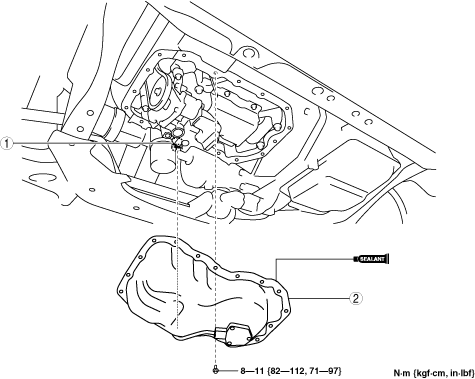 1

SEALANT

2

8—11 {82—112, 71—97}

N·m {kgf·cm, in·lbf}