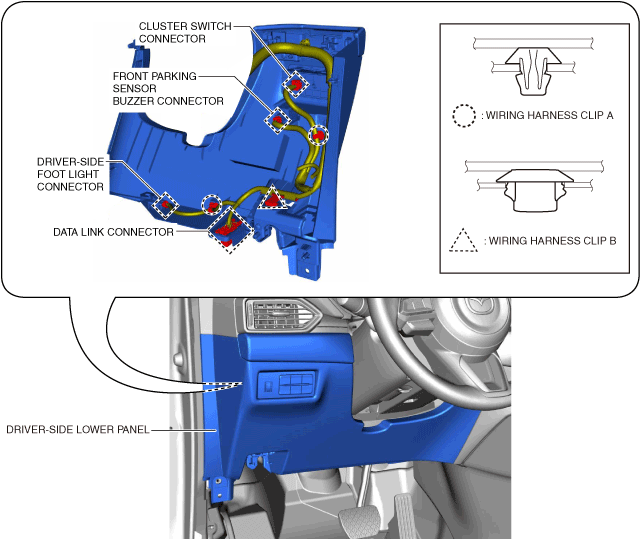 CLUSTER SWITCH CONNECTOR

FRONT PARKING SENSOR BUZZER CONNECTOR

DRIVER-SIDE FOOT LIGHT CONNECTOR

DATA LINK CONNECTOR

: WIRING HARNESS CLIP A

: WIRING HARNESS CLIP B

DRIVER-SIDE LOWER PANEL