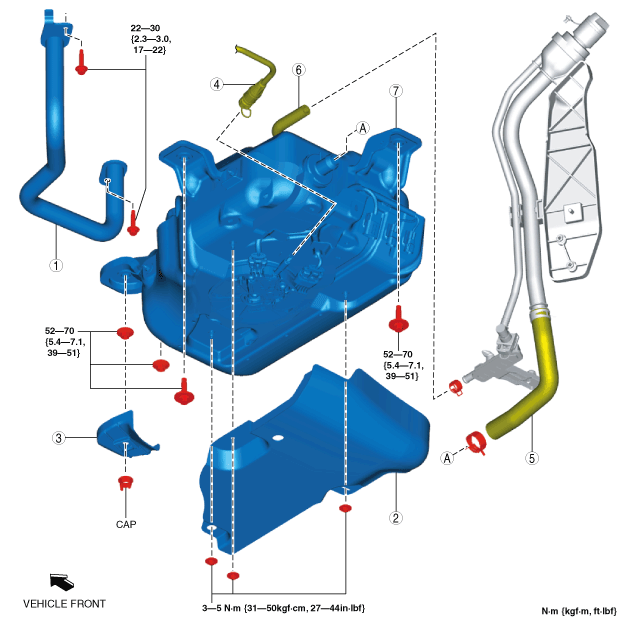 22—30
{2.3—3.0,
17—22}

4

6

7

A

1

52—70
{5.4—7.1,
39—51}

52—70
{5.4—7.1,
39—51}

3

A

5

2

CAP

VEHICLE FRONT

3—5 N·m {31—50kgf·cm, 27—44in·lbf}

N·m {kgf·m, ft·lbf}