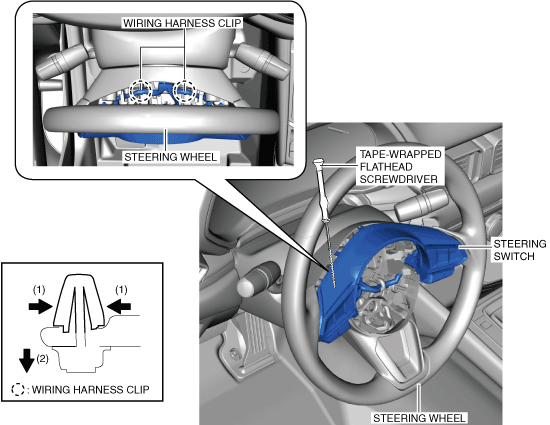 WIRING HARNESS CLIP

STEERING WHEEL

TAPE-WRAPPED FLATHEAD SCREWDRIVER

STEERING SWITCH

(1)

(1)

(2)

: WIRING HARNESS CLIP

STEERING WHEEL