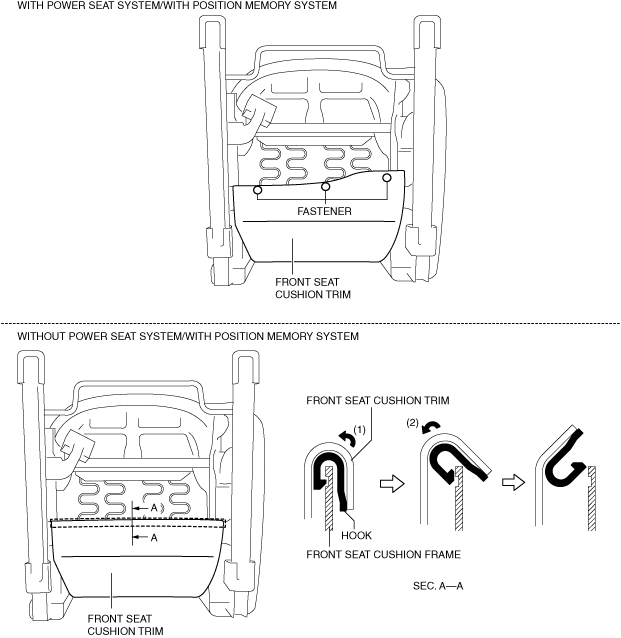 WITH POWER SEAT SYSTEM/WITH POSITION MEMORY SYSTEM

FASTENER

FRONT SEAT CUSHION TRIM

WITHOUT POWER SEAT SYSTEM/WITH POSITION MEMORY SYSTEM

A

A

FRONT SEAT CUSHION TRIM

FRONT SEAT CUSHION TRIM

(1)

(2)

HOOK

FRONT SEAT CUSHION FRAME

SEC. A—A