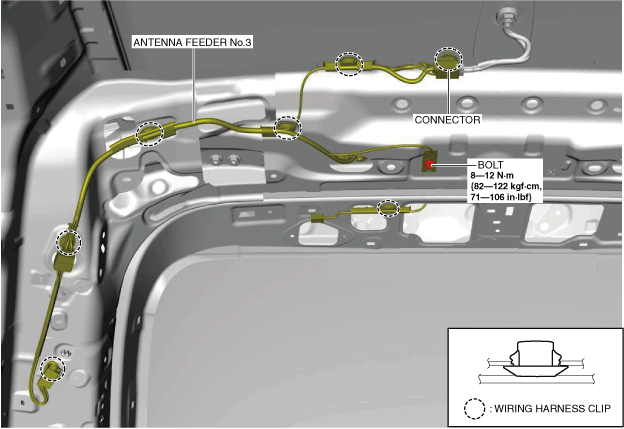 ANTENNA FEEDER No.3

CONNECTOR

BOLT
8—12 N·m
{82—122 kgf·cm,
71—106 in·lbf}

: WIRING HARNESS CLIP