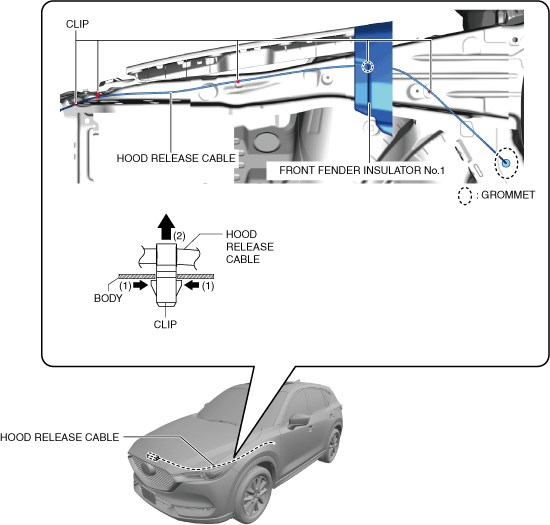 CLIP

HOOD RELEASE CABLE

FRONT FENDER INSULATOR No.1

: GROMMET

(2)

HOOD RELEASE CABLE

(1)

(1)

BODY

CLIP

HOOD RELEASE CABLE