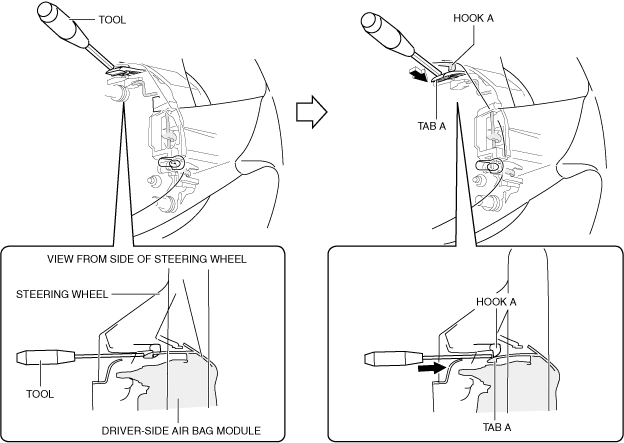 TOOL

VIEW FROM SIDE OF STEERING WHEEL

STEERING WHEEL

TOOL

DRIVER-SIDE AIR BAG MODULE

HOOK A

TAB A

HOOK A

TAB A