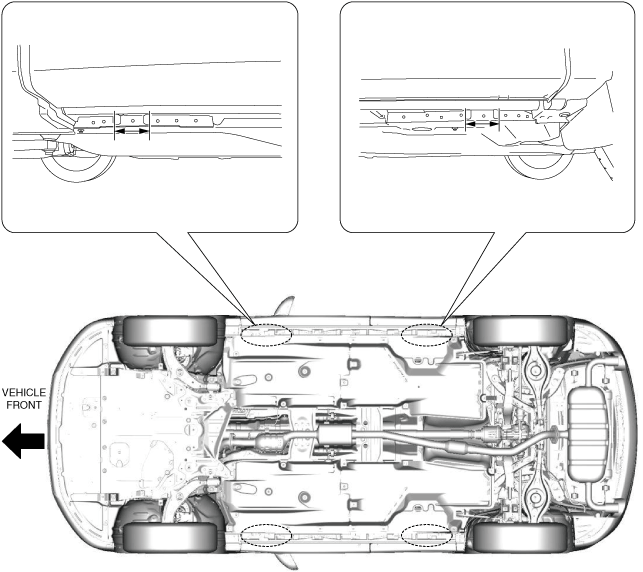 VEHICLE FRONT