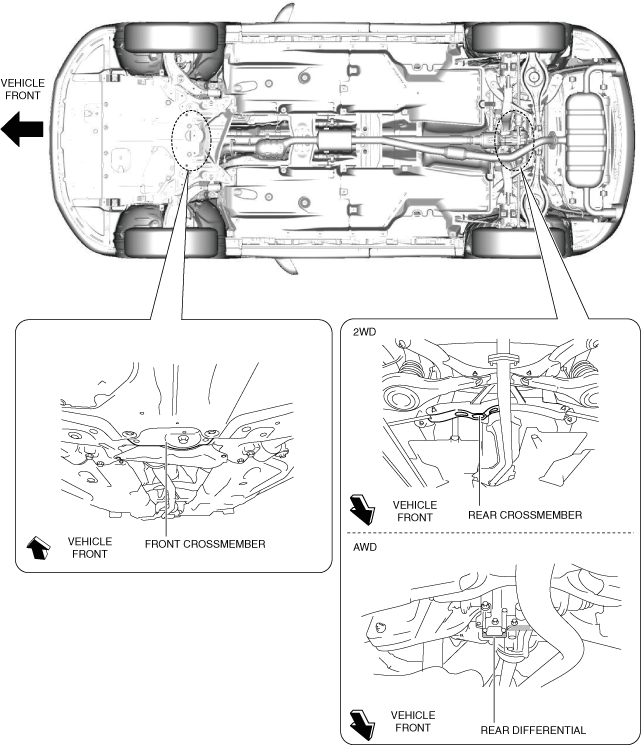 VEHICLE FRONT

VEHICLE FRONT

FRONT CROSSMEMBER

2WD

VEHICLE FRONT

REAR CROSSMEMBER

AWD

VEHICLE FRONT

REAR DIFFERENTIAL