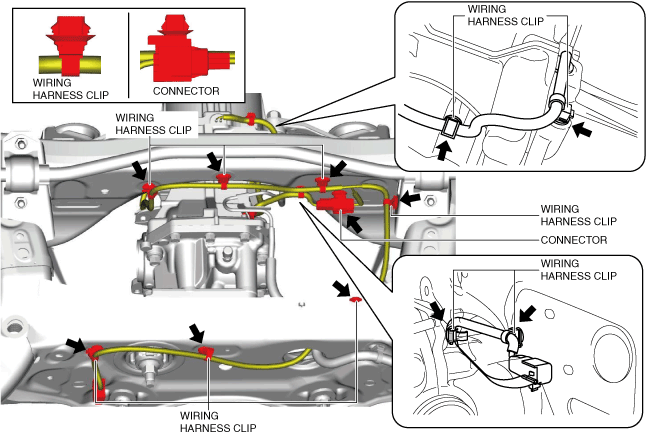 WIRING HARNESS CLIP

CONNECTOR

WIRING HARNESS CLIP

WIRING HARNESS CLIP

WIRING HARNESS CLIP

CONNECTOR

WIRING HARNESS CLIP

WIRING HARNESS CLIP