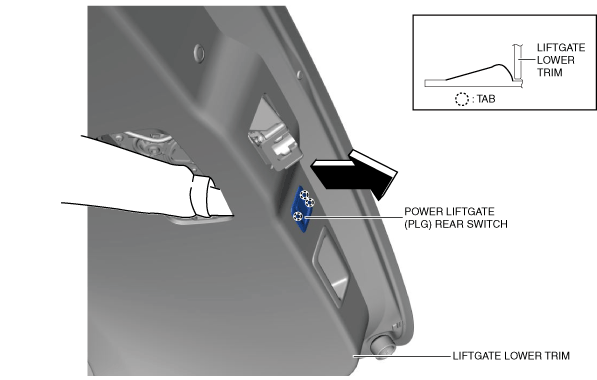 LIFTGATE LOWER TRIM

: TAB

POWER LIFTGATE (PLG) REAR SWITCH

LIFTGATE LOWER TRIM