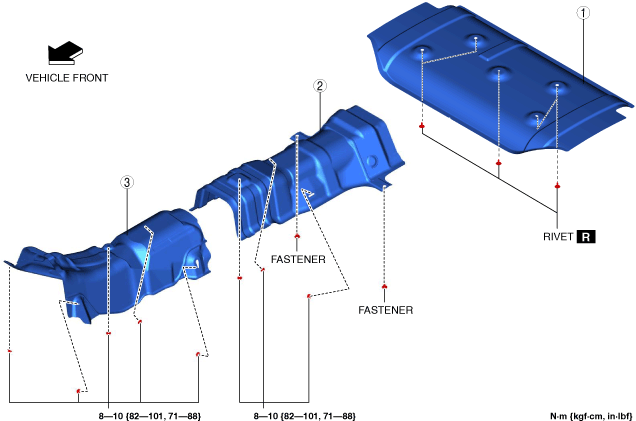 VEHICLE FRONT

1

2

3

RIVET R

FASTENER

FASTENER

8—10 {82—101, 71—88}

8—10 {82—101, 71—88}

N·m {kgf·cm, in·lbf}