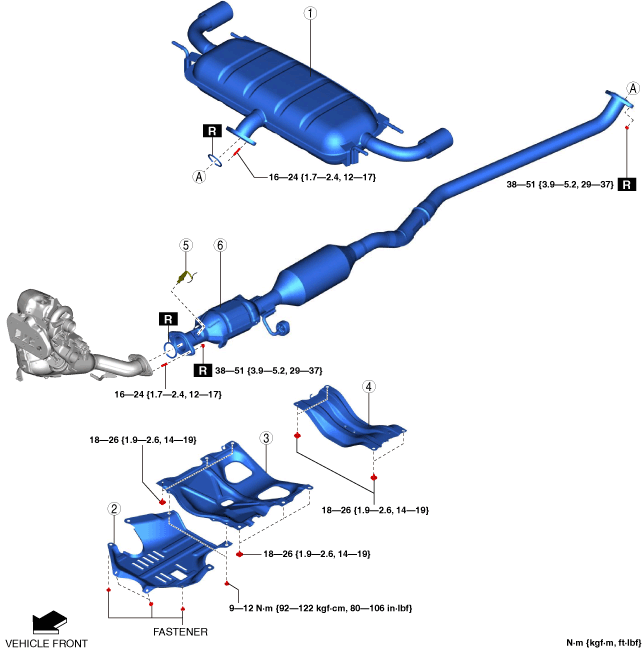 1

A

R

A

16—24 {1.7—2.4, 12—17}

38—51 {3.9—5.2, 29—37}

R

5

6

R

R

38—51 {3.9—5.2, 29—37}

16—24 {1.7—2.4, 12—17}

4

18—26 {1.9—2.6, 14—19}

3

18—26 {1.9—2.6, 14—19}

2

18—26 {1.9—2.6, 14—19}

9—12 N·m {92—122 kgf·cm, 80—106 in·lbf}

FASTENER

VEHICLE FRONT

N·m {kgf·m, ft·lbf}