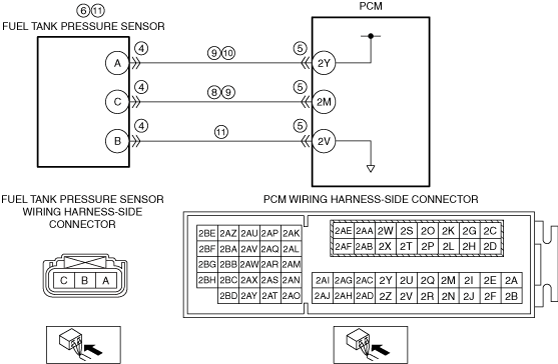 ⑥⑪
FUEL TANK PRESSURE SENSOR

PCM

A ④ ⑨⑩ ⑤ 2Y
C ④ ⑧⑨ ⑤ 2M
B ④ ⑪ ⑤ 2V

FUEL TANK PRESSURE SENSOR WIRING HARNESS-SIDE CONNECTOR

C B A

PCM WIRING HARNESS-SIDE CONNECTOR

| 2BE | 2AZ | 2AU | 2AP | 2AK |
|---|---|---|---|---|
| 2BF | 2BA | 2AV | 2AQ | 2AL |
| 2BG | 2BB | 2AW | 2AR | 2AM |
| 2BH | 2BC | 2AX | 2AS | 2AN |
| | 2BD | 2AY | 2AT | 2AO |

| 2AE | 2AA | 2W | 2S | 2O | 2K | 2G | 2C |
|---|---|---|---|---|---|---|---|
| 2AF | 2AB | 2X | 2T | 2P | 2L | 2H | 2D |

| 2AI | 2AG | 2AC | 2Y | 2U | 2Q | 2M | 2I | 2E | 2A |
|---|---|---|---|---|---|---|---|---|---|
| 2AJ | 2AH | 2AD | 2Z | 2V | 2R | 2N | 2J | 2F | 2B |