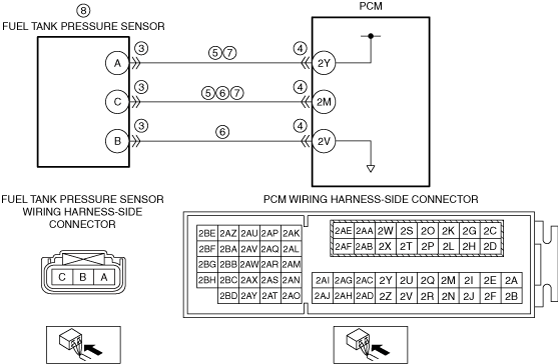 ⑧
FUEL TANK PRESSURE SENSOR

PCM

A ③ ⑤⑦ ④ 2Y

C ③ ⑤⑥⑦ ④ 2M

B ③ ⑥ ④ 2V

FUEL TANK PRESSURE SENSOR WIRING HARNESS-SIDE CONNECTOR

C B A

PCM WIRING HARNESS-SIDE CONNECTOR

| 2BE | 2AZ | 2AU | 2AP | 2AK |
|---|---|---|---|---|
| 2BF | 2BA | 2AV | 2AQ | 2AL |
| 2BG | 2BB | 2AW | 2AR | 2AM |
| 2BH | 2BC | 2AX | 2AS | 2AN |
| | 2BD | 2AY | 2AT | 2AO |

| 2AE | 2AA | 2W | 2S | 2O | 2K | 2G | 2C |
|---|---|---|---|---|---|---|---|
| 2AF | 2AB | 2X | 2T | 2P | 2L | 2H | 2D |

| 2AI | 2AG | 2AC | 2Y | 2U | 2Q | 2M | 2I | 2E | 2A |
|---|---|---|---|---|---|---|---|---|---|
| 2AJ | 2AH | 2AD | 2Z | 2V | 2R | 2N | 2J | 2F | 2B |