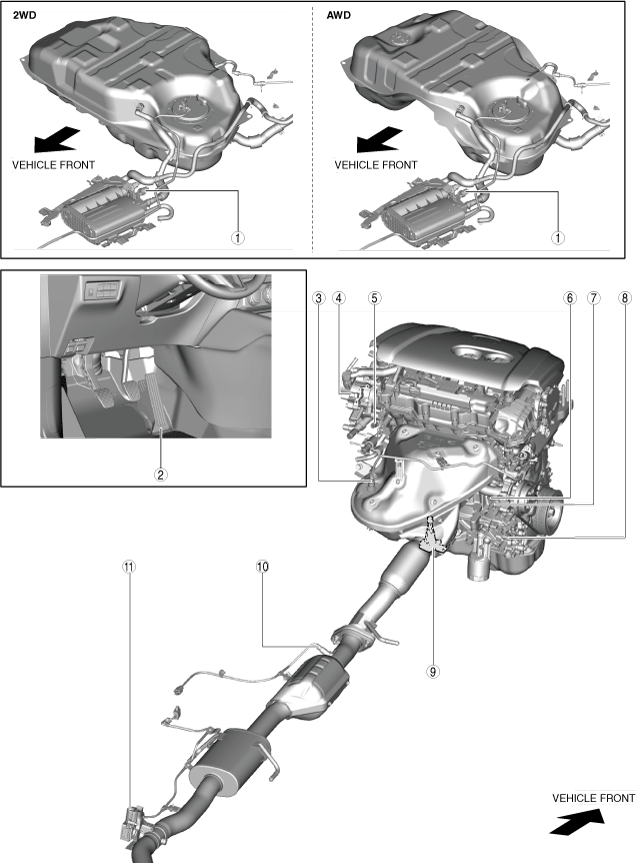 2WD

VEHICLE FRONT

1

AWD

VEHICLE FRONT

1

2

3
4
5
6
7
8

9

10

11

VEHICLE FRONT