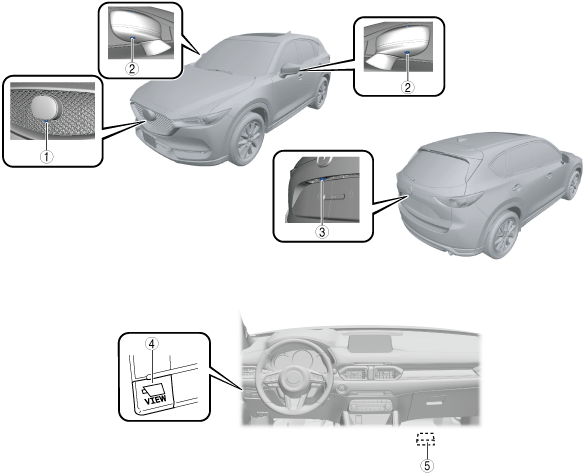 ②
②
①
③
④
VIEW
⑤