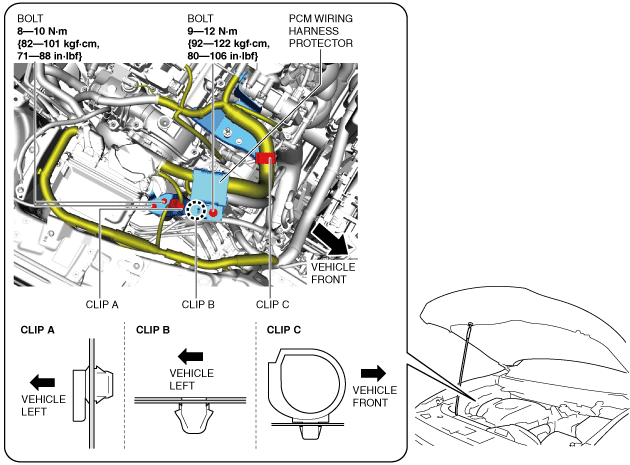 BOLT
8—10 N·m
{82—101 kgf·cm,
71—88 in·lbf}

BOLT
9—12 N·m
{92—122 kgf·cm,
80—106 in·lbf}

PCM WIRING
HARNESS
PROTECTOR

VEHICLE
FRONT

CLIP A

CLIP B

CLIP C

CLIP A

VEHICLE
LEFT

CLIP B

VEHICLE
LEFT

CLIP C

VEHICLE
FRONT